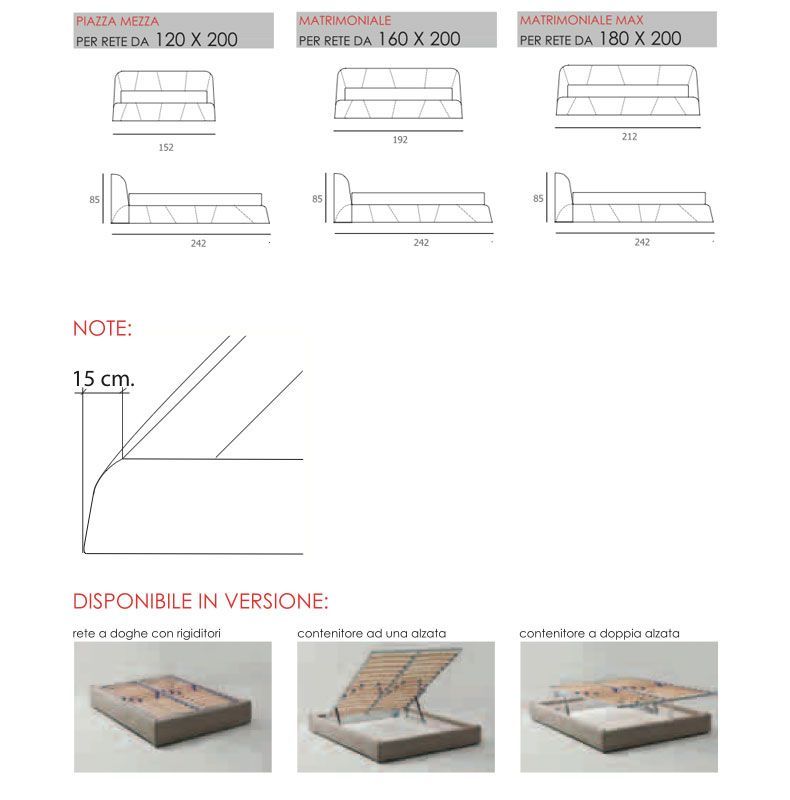 PIAZZA MEZZA
PER RETE DA 120 X 200

152

85

242

MATRIMONIALE
PER RETE DA 160 X 200

192

85

242

MATRIMONIALE MAX
PER RETE DA 180 X 200

212

85

242

NOTE:

15 cm.

DISPONIBILE IN VERSIONE:

rete a doghe con rigiditori

contenitore ad una alzata

contenitore a doppia alzata