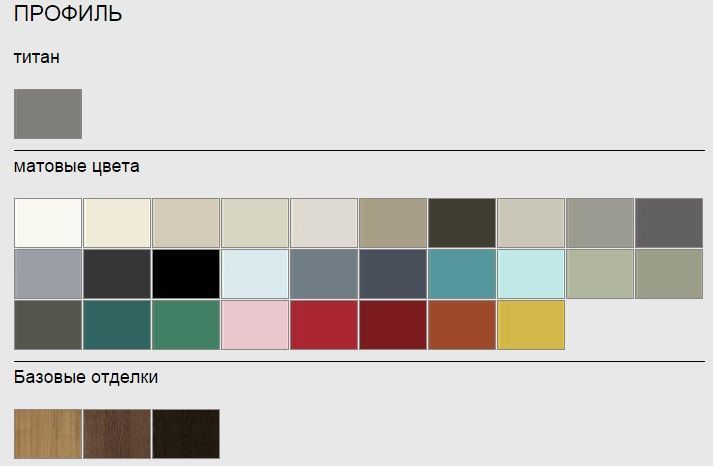 ПРОФИЛЬ

титан

матовые цвета

Базовые отделки