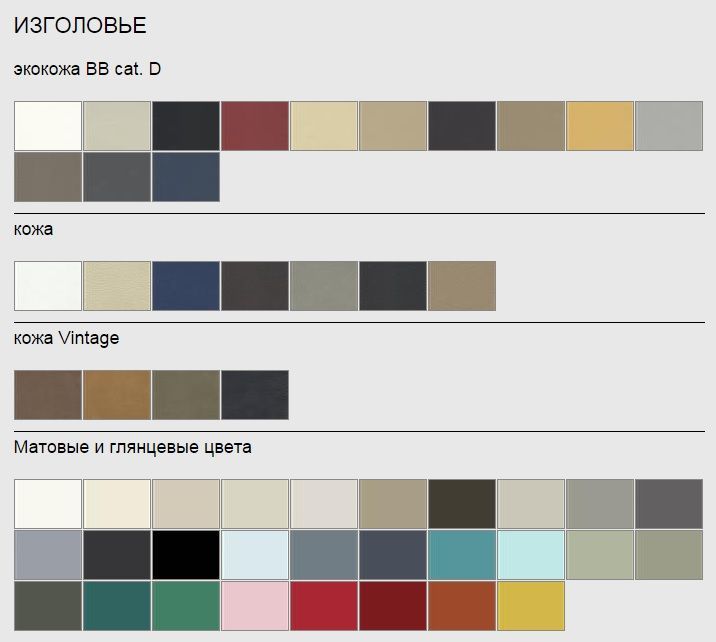 ИЗГОЛОВЬЕ

экокожа BB cat. D

кожа

кожа Vintage

Матовые и глянцевые цвета