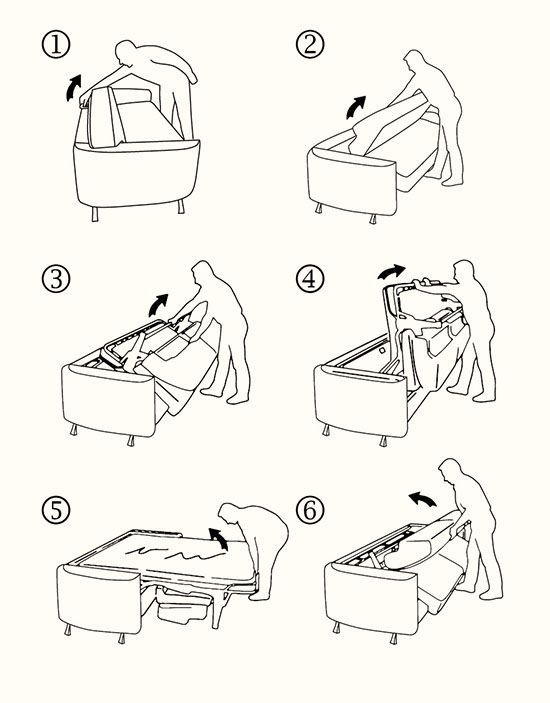 ①

②

③

④

⑤

⑥