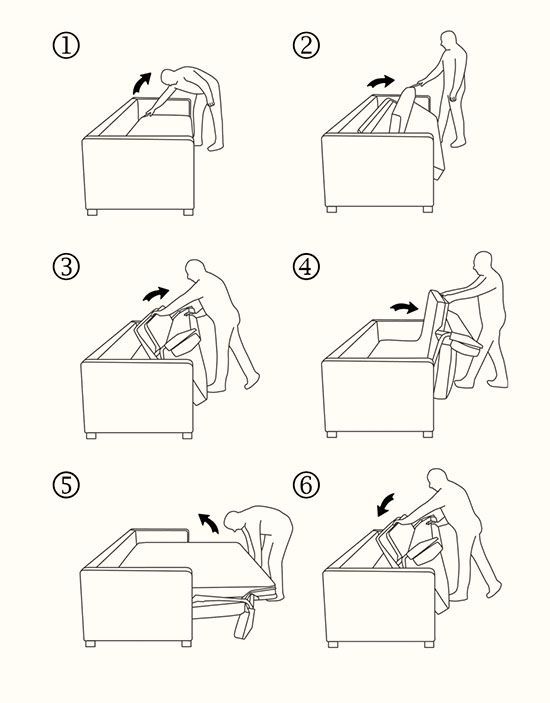 ①

②

③

④

⑤

⑥