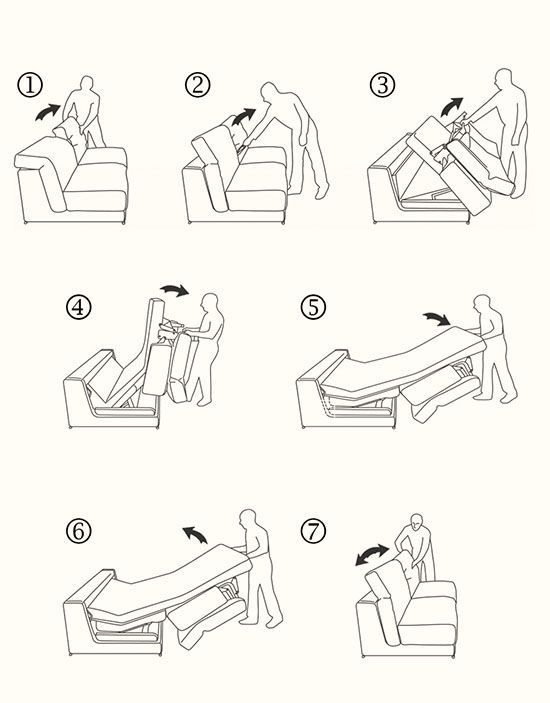 ①

②

③

④

⑤

⑥

⑦