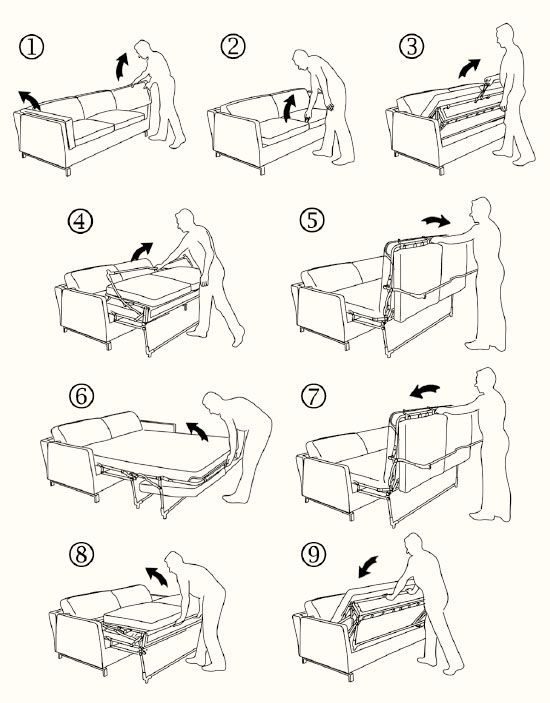 ①

②

③

④

⑤

⑥

⑦

⑧

⑨