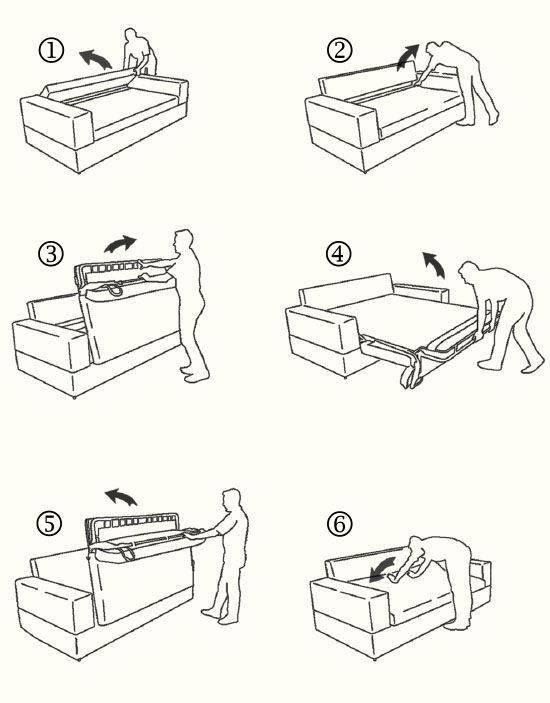 ①

②

③

④

⑤

⑥