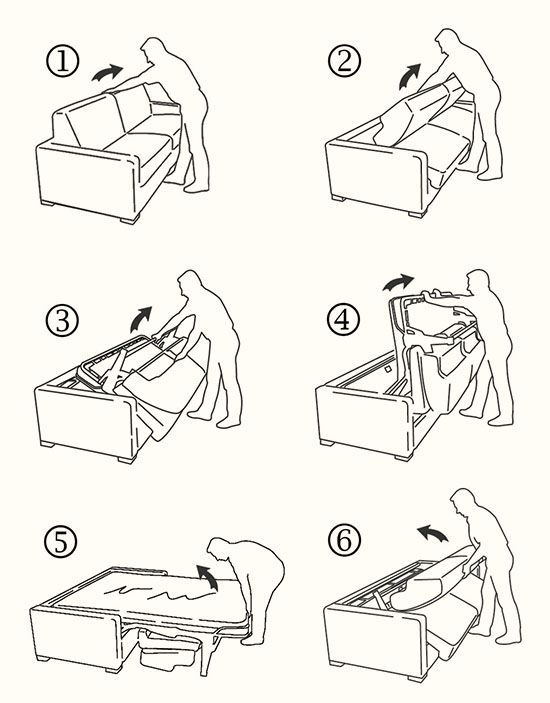 ①

②

③

④

⑤

⑥