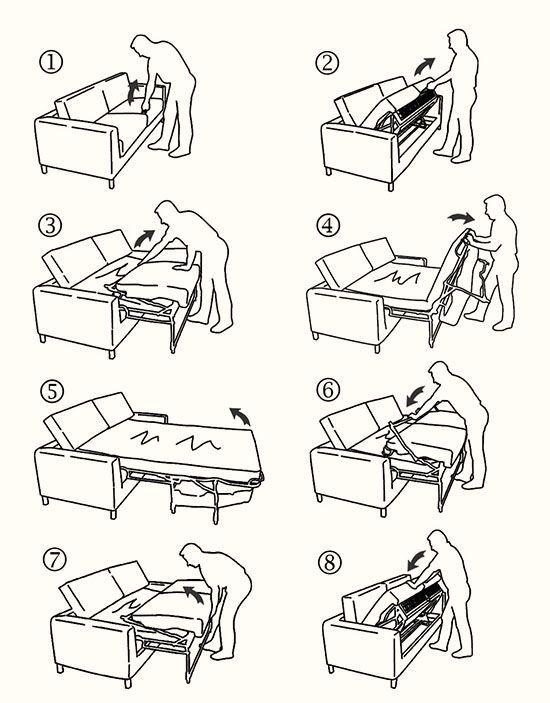 ①

②

③

④

⑤

⑥

⑦

⑧