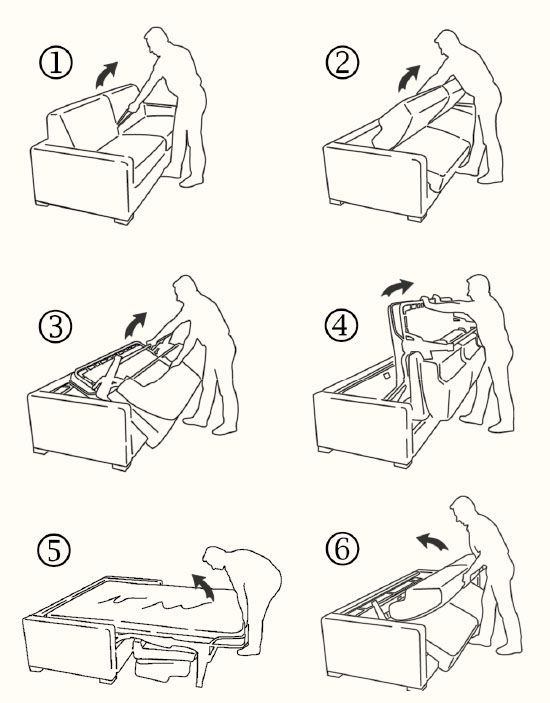 ①

②

③

④

⑤

⑥