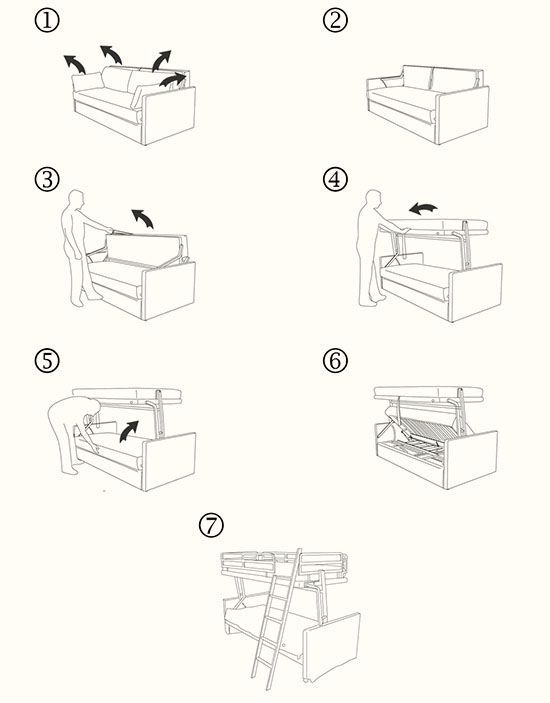 ①

②

③

④

⑤

⑥

⑦