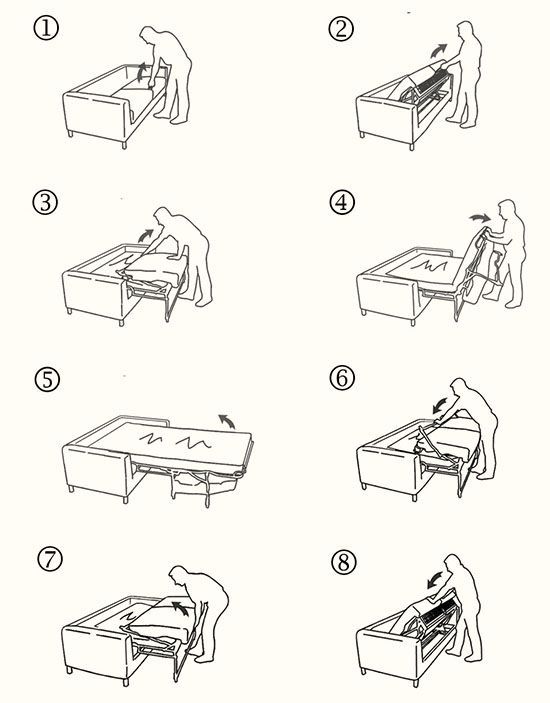 ①

②

③

④

⑤

⑥

⑦

⑧