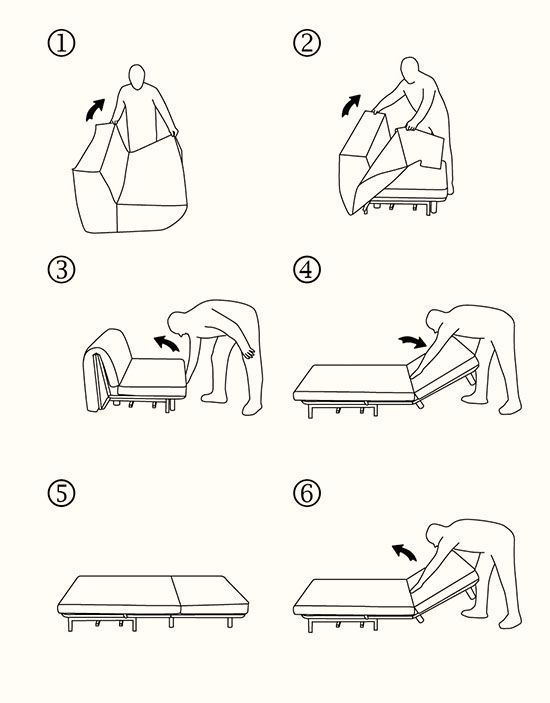 ①
②
③
④
⑤
⑥