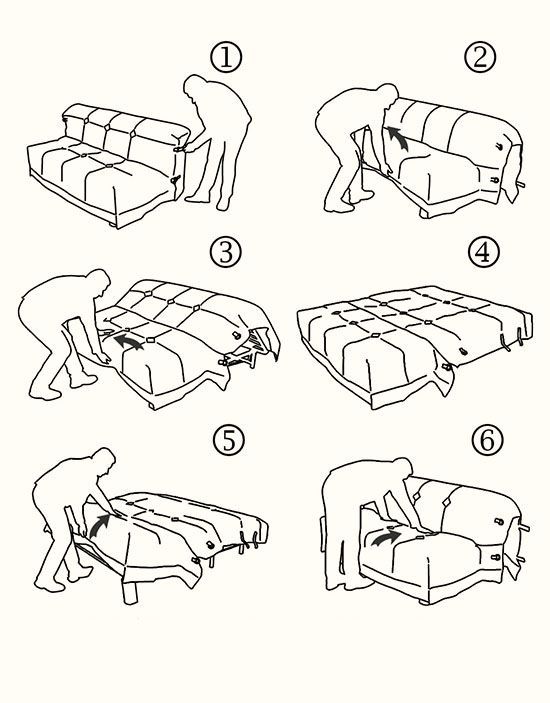 ①
②
③
④
⑤
⑥