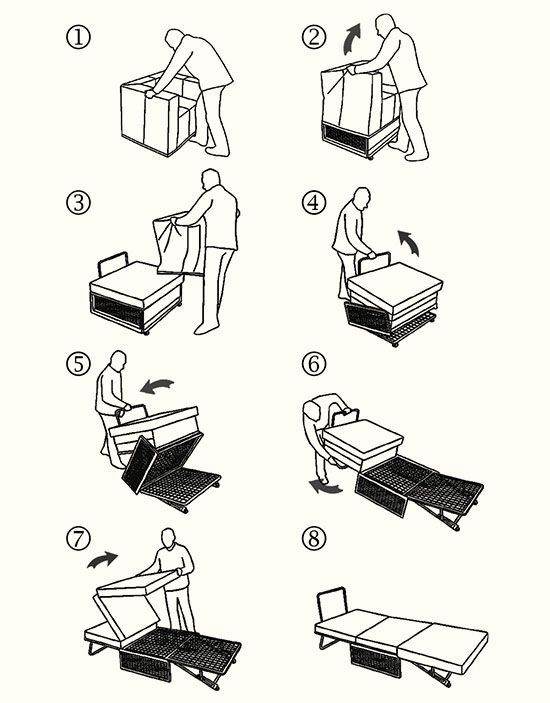 ①
②
③
④
⑤
⑥
⑦
⑧