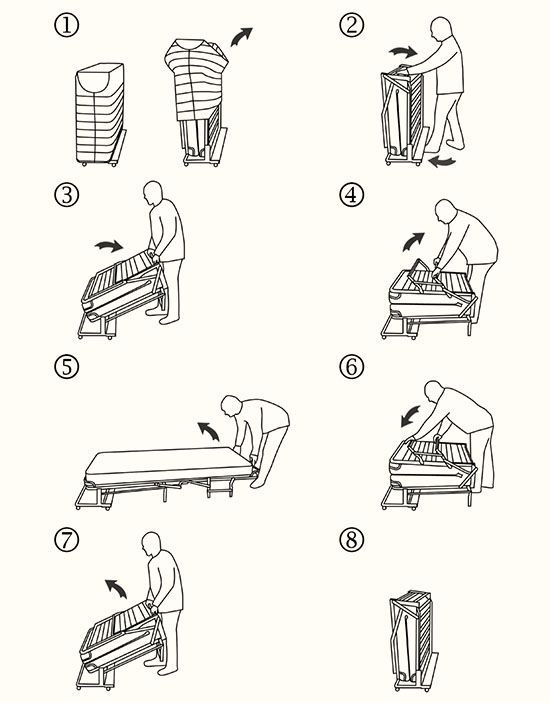 ①
②
③
④
⑤
⑥
⑦
⑧