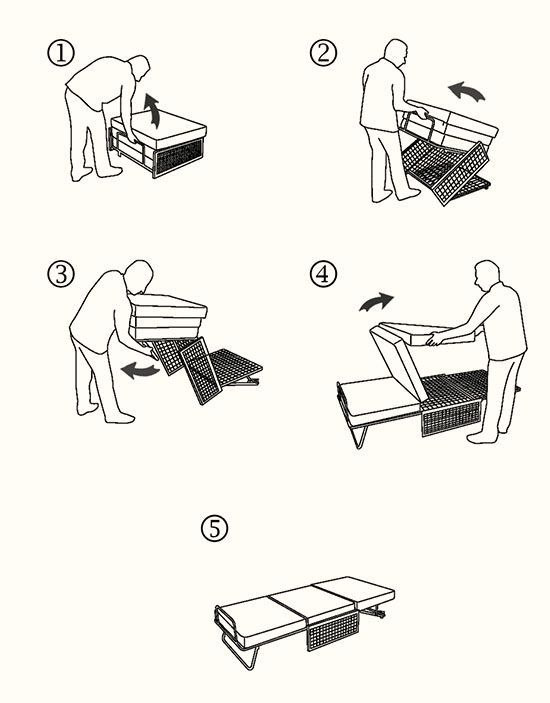 ①

②

③

④

⑤