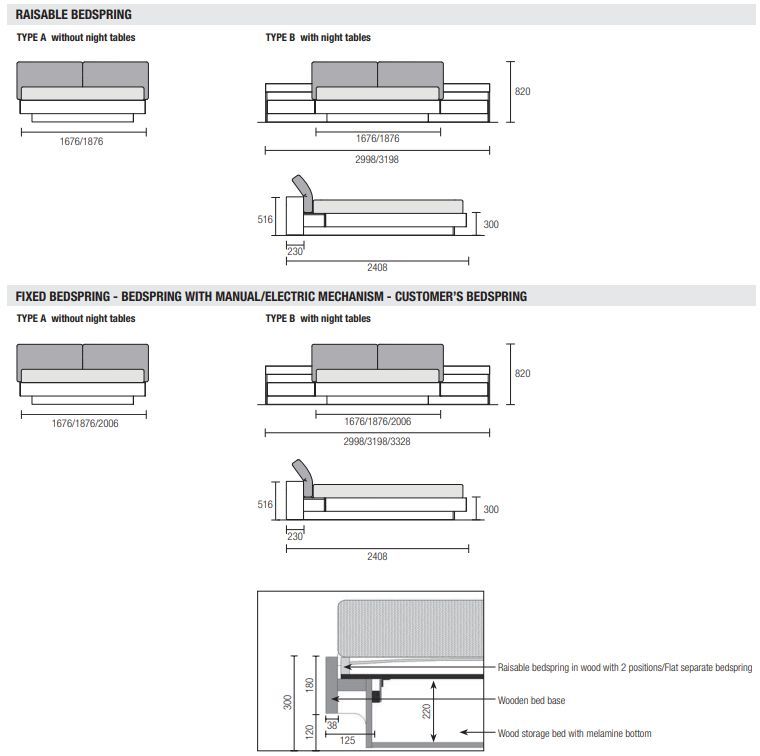 RAISABLE BEDSPRING

TYPE A without night tables

1676/1876

TYPE B with night tables

820

1676/1876

2998/3198

516

300

230

2408

FIXED BEDSPRING - BEDSPRING WITH MANUAL/ELECTRIC MECHANISM - CUSTOMER'S BEDSPRING

TYPE A without night tables

1676/1876/2006

TYPE B with night tables

820

1676/1876/2006

2998/3198/3328

516

300

230

2408

300

180

120

38

125

220

Raisable bedspring in wood with 2 positions/Flat separate bedspring

Wooden bed base

Wood storage bed with melamine bottom