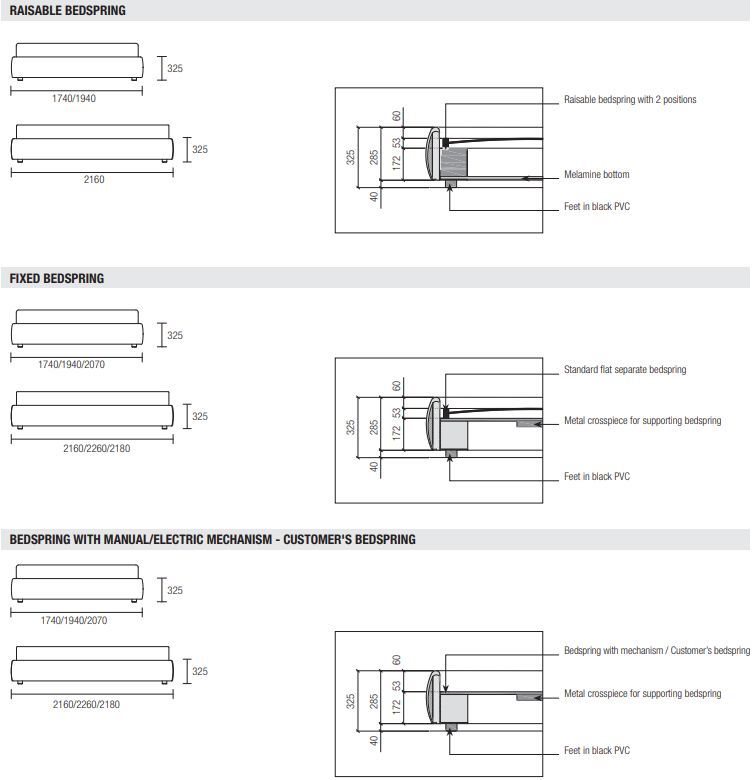 RAISABLE BEDSPRING

325

1740/1940

325

2160

325
285
60
53
172
40

Raisable bedspring with 2 positions

Melamine bottom

Feet in black PVC

FIXED BEDSPRING

325

1740/1940/2070

325

2160/2260/2180

325
285
60
53
172
40

Standard flat separate bedspring

Metal crosspiece for supporting bedspring

Feet in black PVC

BEDSPRING WITH MANUAL/ELECTRIC MECHANISM - CUSTOMER'S BEDSPRING

325

1740/1940/2070

325

2160/2260/2180

325
285
60
53
172
40

Bedspring with mechanism / Customer's bedspring

Metal crosspiece for supporting bedspring

Feet in black PVC