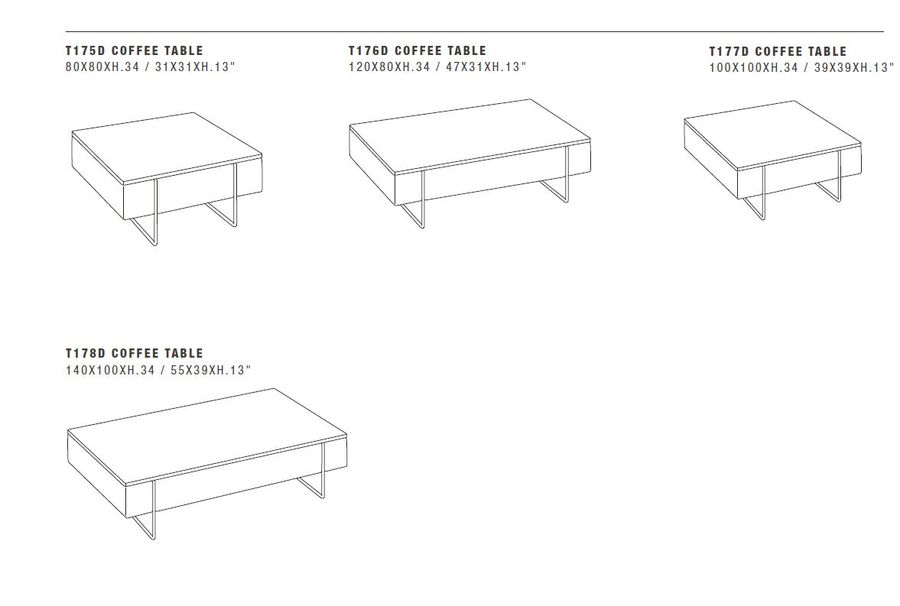 T175D COFFEE TABLE
80X80XH.34 / 31X31XH.13"

T176D COFFEE TABLE
120X80XH.34 / 47X31XH.13"

T177D COFFEE TABLE
100X100XH.34 / 39X39XH.13"

T178D COFFEE TABLE
140X100XH.34 / 55X39XH.13"