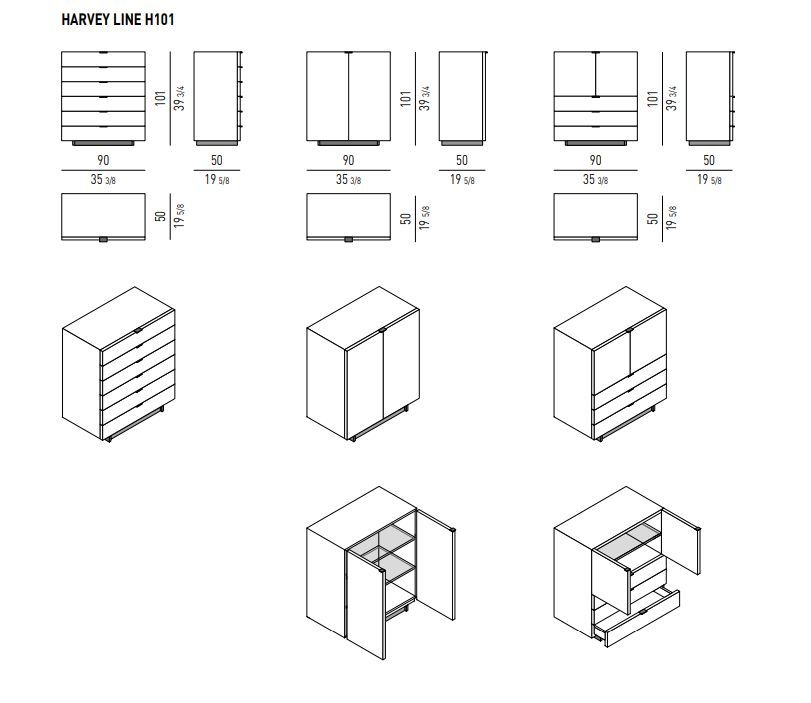 HARVEY LINE H101

101
39 3/4
90
35 3/8
50
19 5/8
50
19 5/8

101
39 3/4
90
35 3/8
50
19 5/8
50
19 5/8

101
39 3/4
90
35 3/8
50
19 5/8
50
19 5/8