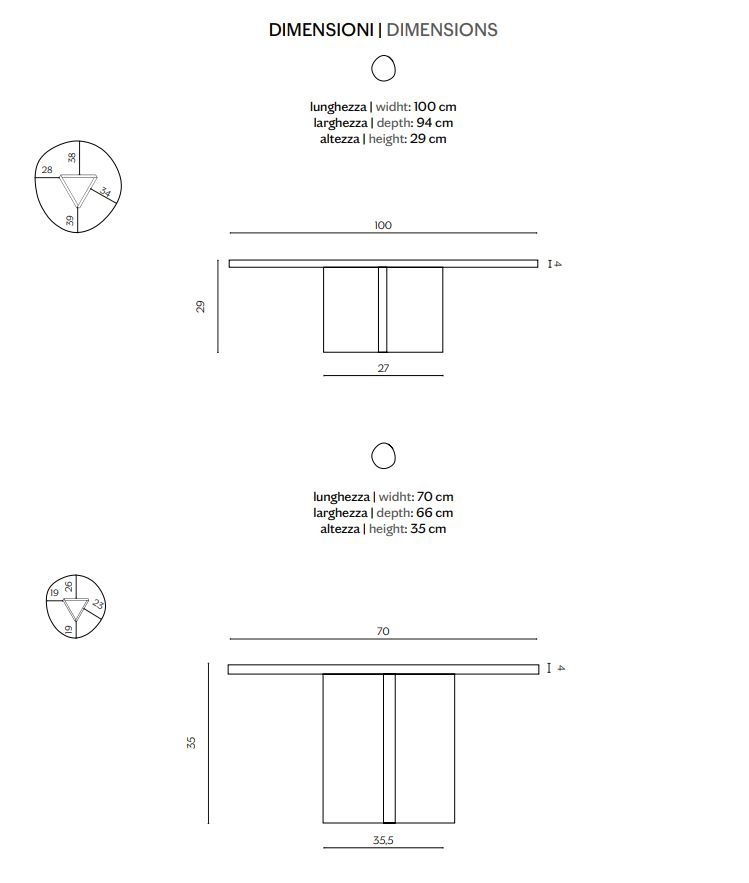 DIMENSIONI | DIMENSIONS

lunghezza | widht: 100 cm
larghezza | depth: 94 cm
altezza | height: 29 cm

28
38
34
39

100
4
29
27

lunghezza | widht: 70 cm
larghezza | depth: 66 cm
altezza | height: 35 cm

19
26
23
19

70
4
35
35,5